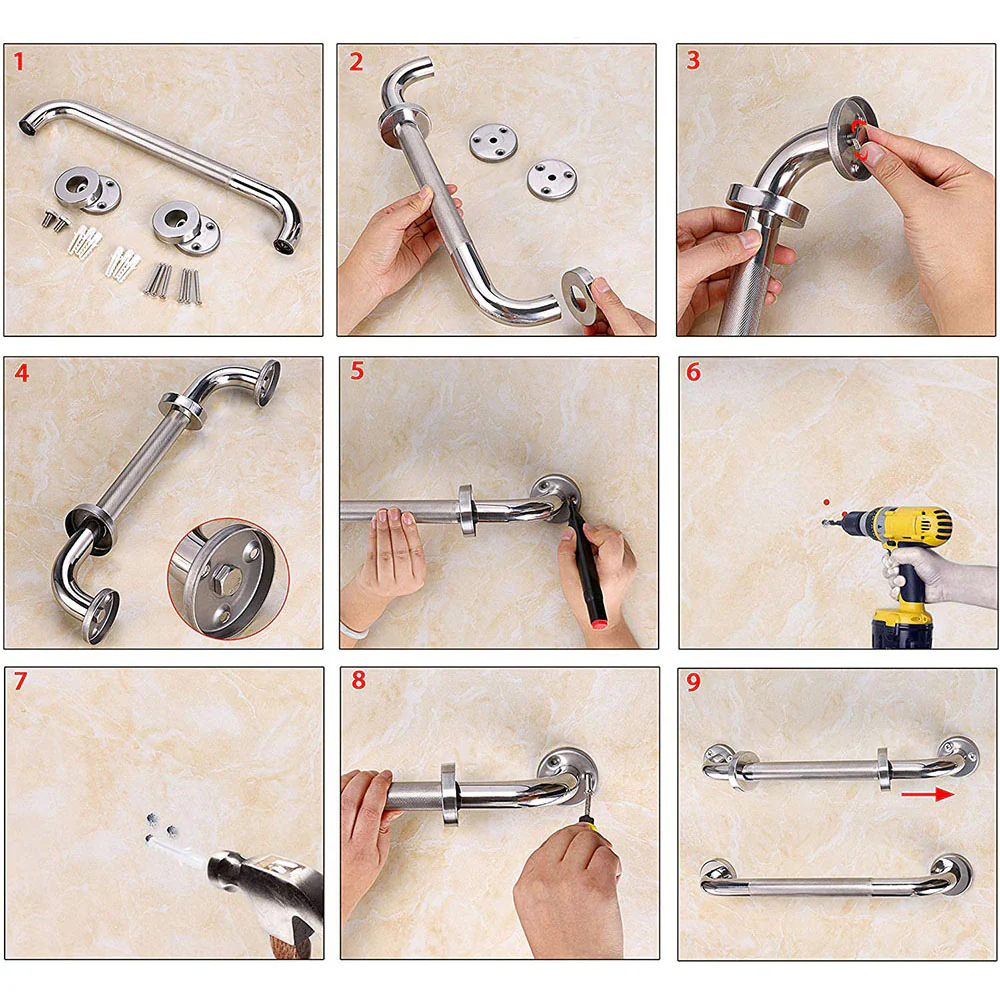 1

2

3

4

5

6

7

8

9